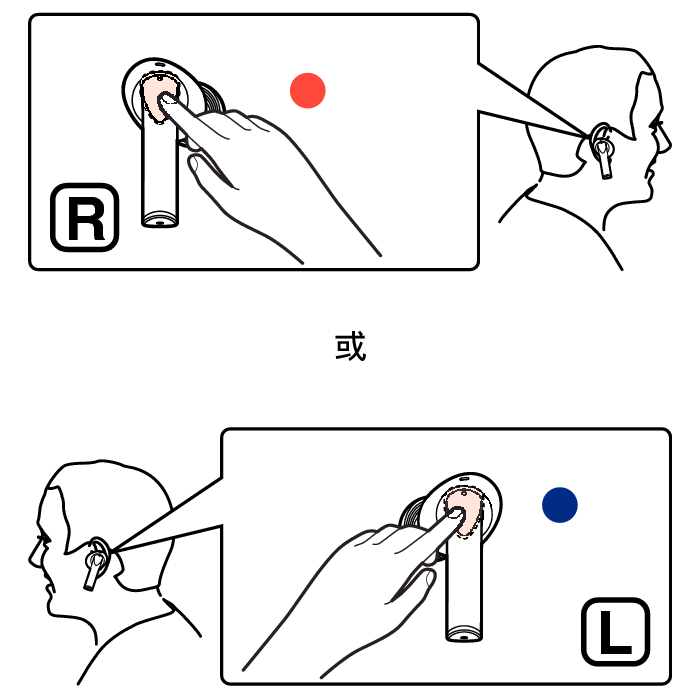 R

或

L